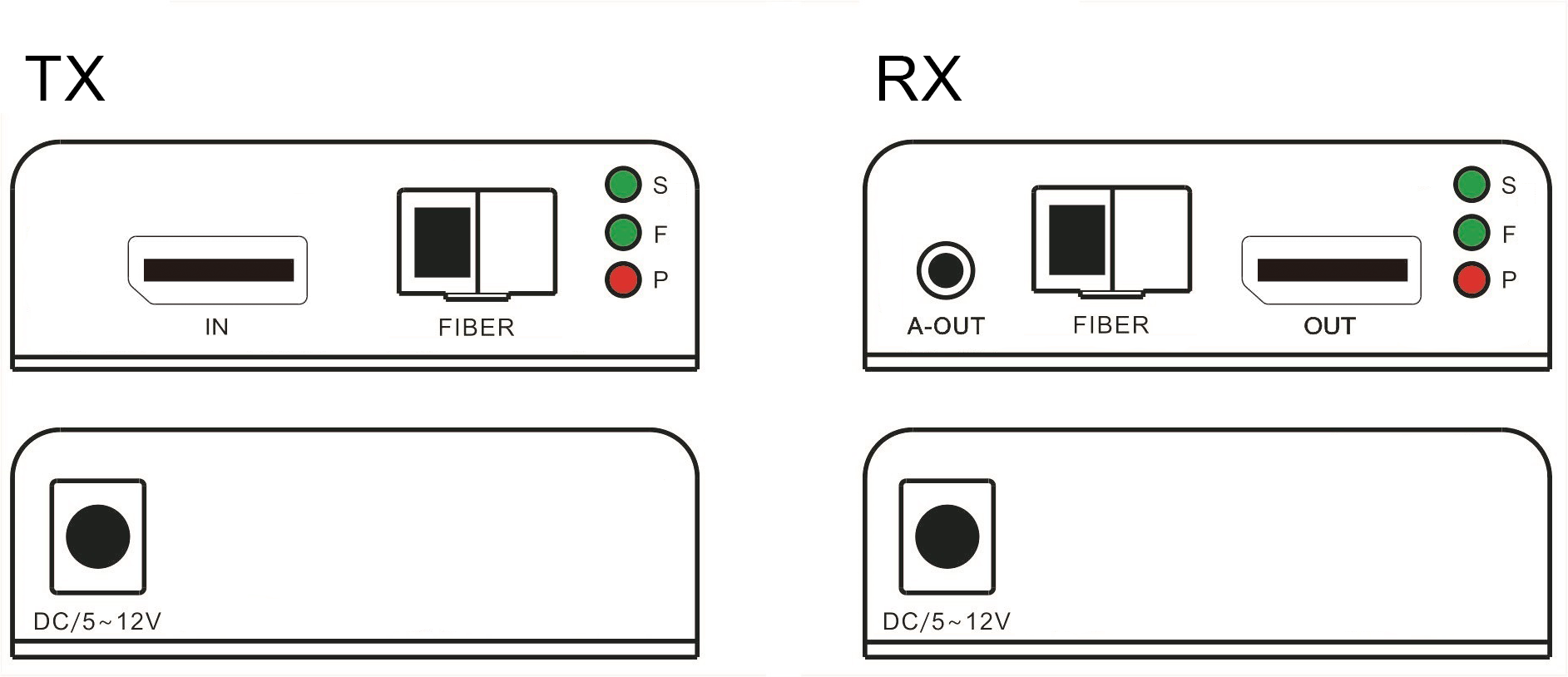 TX

S
F
P
IN
FIBER

DC/5~12V

RX

S
F
P
A-OUT
FIBER
OUT

DC/5~12V