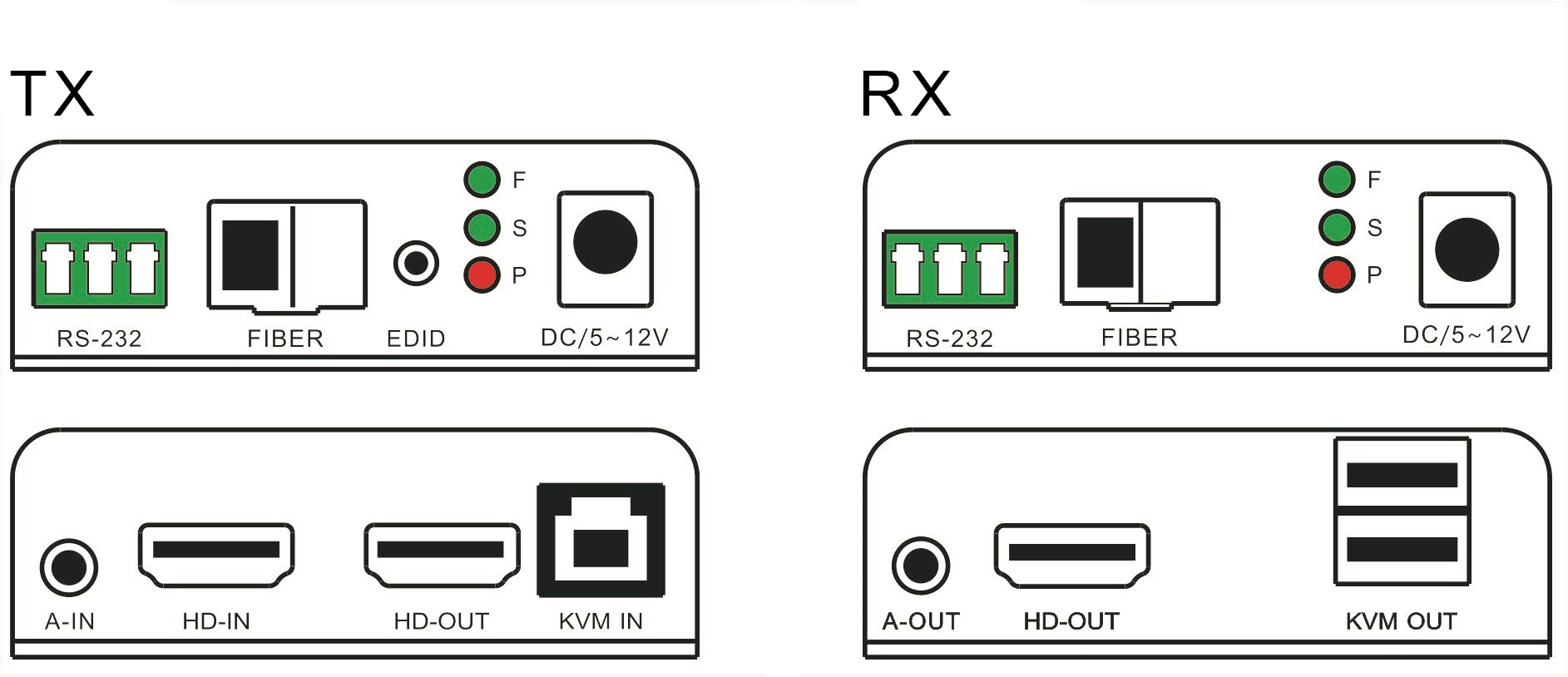 TX

F
S
P

RS-232 FIBER EDID DC/5~12V

A-IN HD-IN HD-OUT KVM IN

RX

F
S
P

RS-232 FIBER DC/5~12V

A-OUT HD-OUT KVM OUT